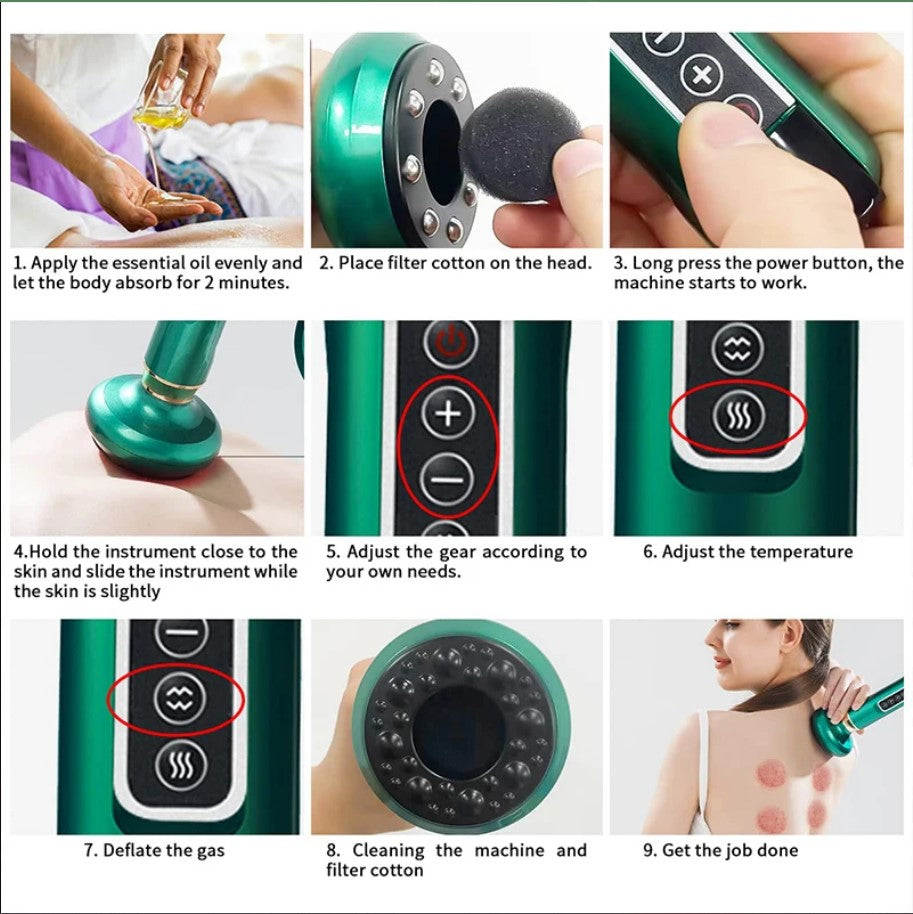 1. Apply the essential oil evenly and let the body absorb for 2 minutes.

2. Place filter cotton on the head.

3. Long press the power button, the machine starts to work.

4.Hold the instrument close to the skin and slide the instrument while the skin is slightly

5. Adjust the gear according to your own needs.

6. Adjust the temperature

7. Deflate the gas

8. Cleaning the machine and filter cotton

9. Get the job done