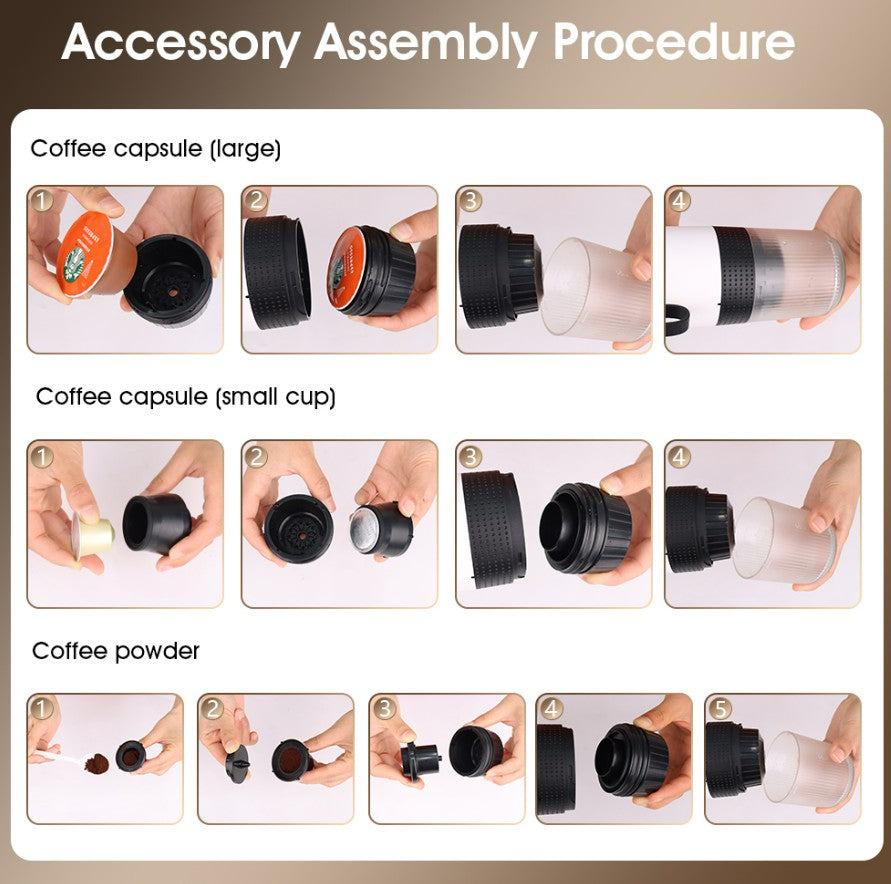 Accessory Assembly Procedure

Coffee capsule (large)

1 2 3 4

Coffee capsule (small cup)

1 2 3 4

Coffee powder

1 2 3 4 5